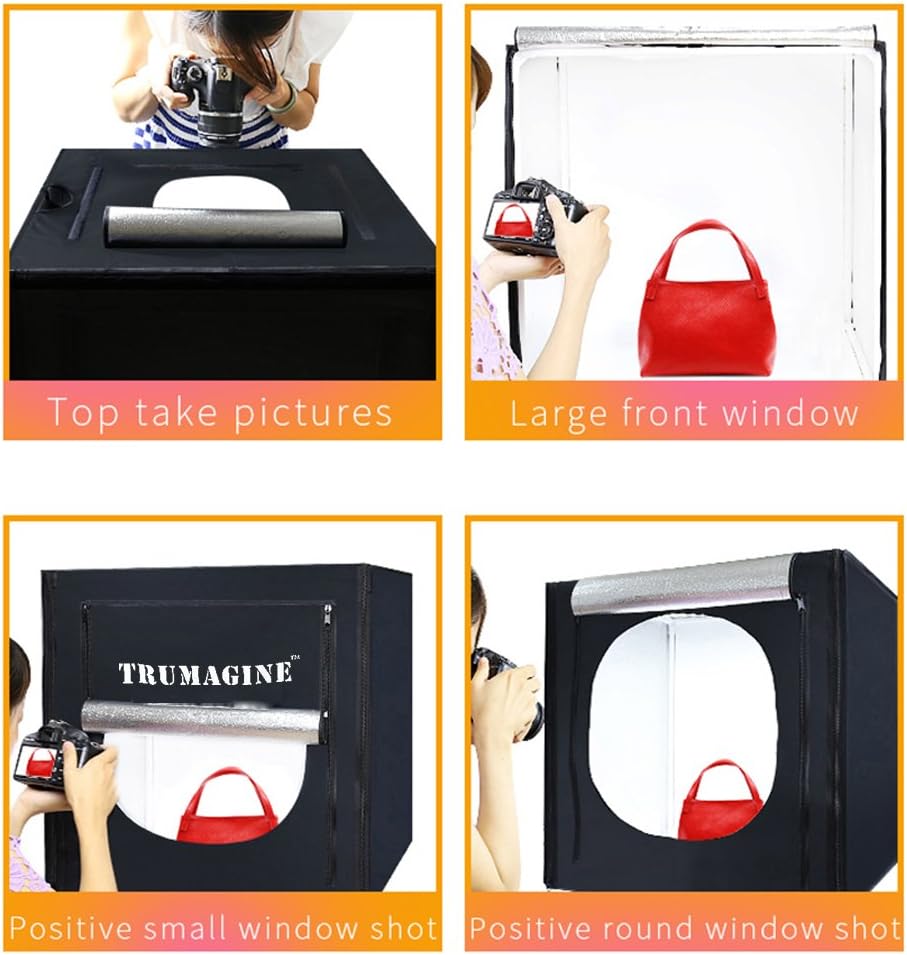 Top take pictures

Large front window

TRUMAGINE™

Positive small window shot

Positive round window shot