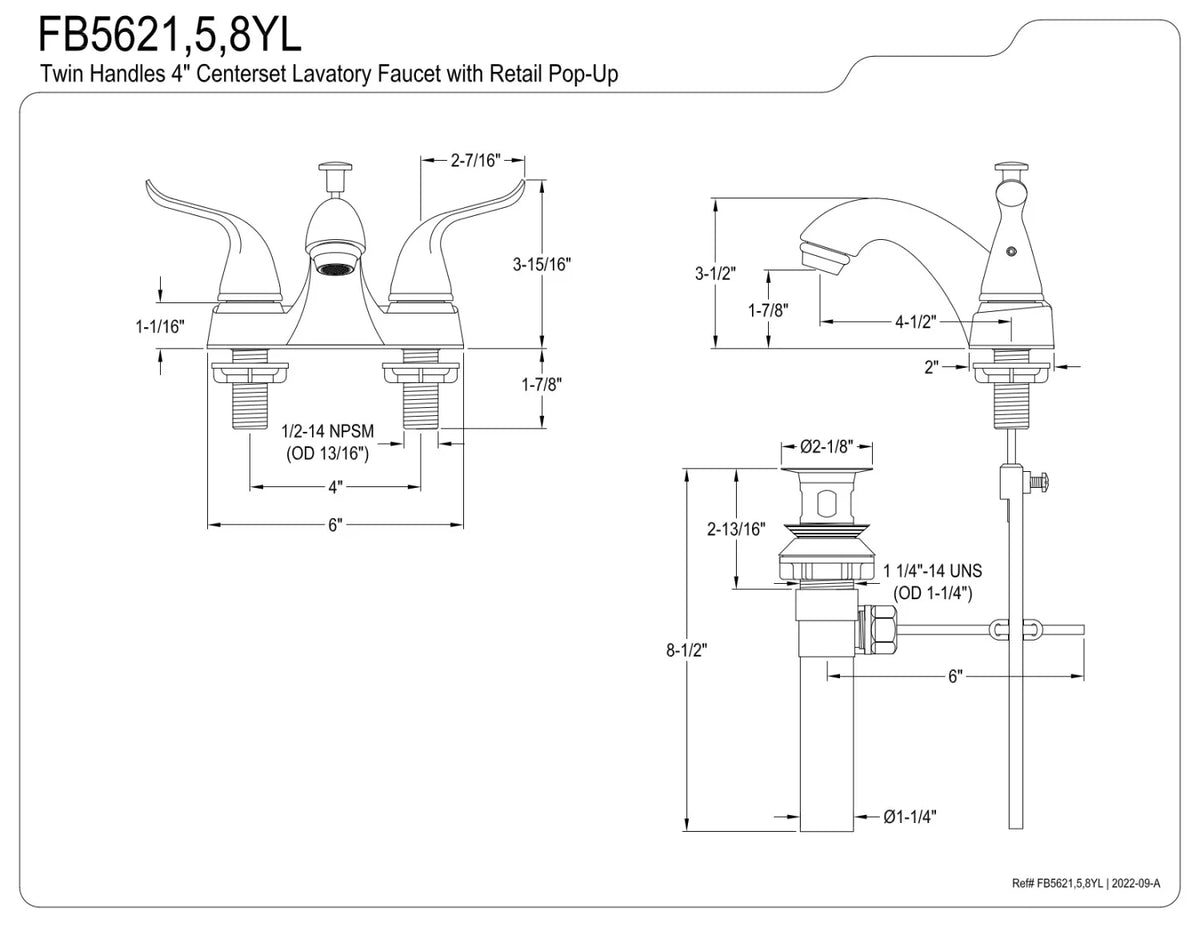 FB5621,5,8YL
Twin Handles 4" Centerset Lavatory Faucet with Retail Pop-Up

2-7/16"
3-15/16"
1-1/16"
1-7/8"
1/2-14 NPSM
(OD 13/16")
4"
6"

3-1/2"
1-7/8"
4-1/2"
2"

Ø2-1/8"
2-13/16"
1 1/4"-14 UNS
(OD 1-1/4")
8-1/2"
6"
Ø1-1/4"

Ref# FB5621,5,8YL | 2022-09-A