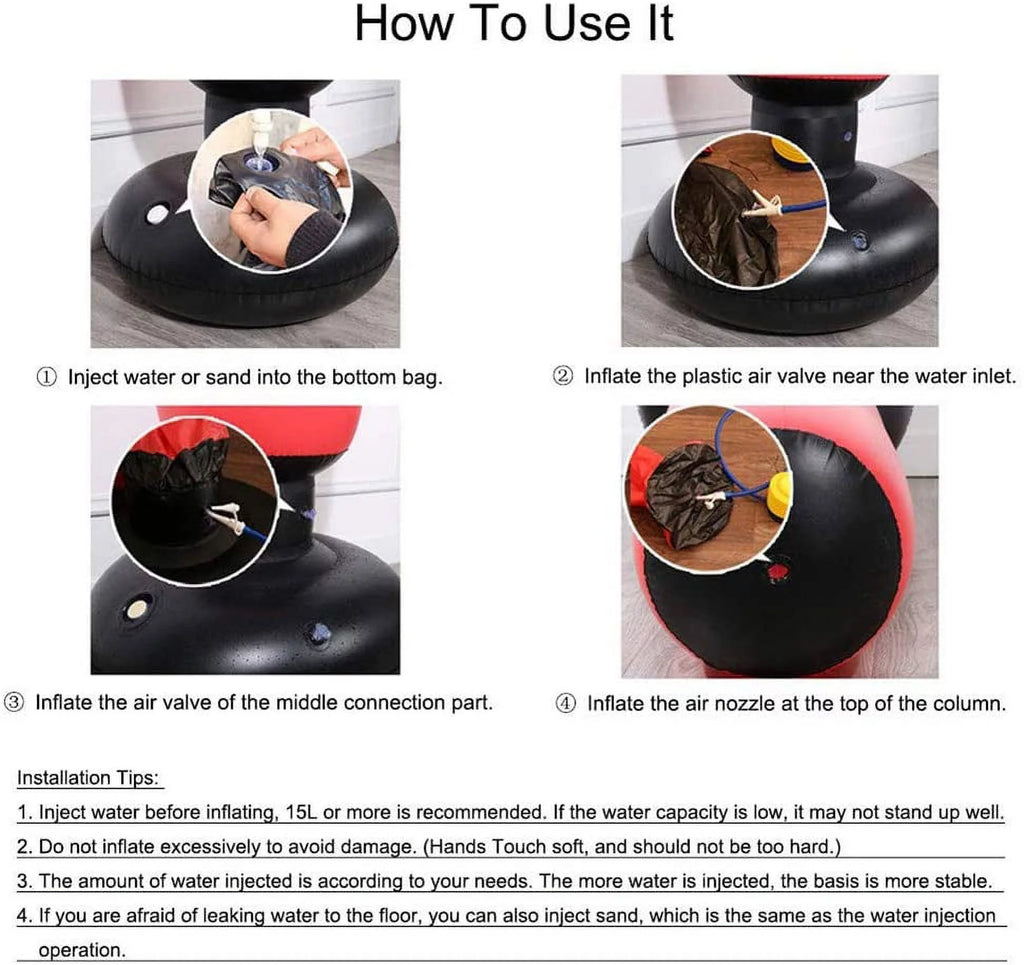 How To Use It

① Inject water or sand into the bottom bag.

② Inflate the plastic air valve near the water inlet.

③ Inflate the air valve of the middle connection part.

④ Inflate the air nozzle at the top of the column.

Installation Tips:

1. Inject water before inflating, 15L or more is recommended. If the water capacity is low, it may not stand up well.

2. Do not inflate excessively to avoid damage. (Hands Touch soft, and should not be too hard.)

3. The amount of water injected is according to your needs. The more water is injected, the basis is more stable.

4. If you are afraid of leaking water to the floor, you can also inject sand, which is the same as the water injection operation.